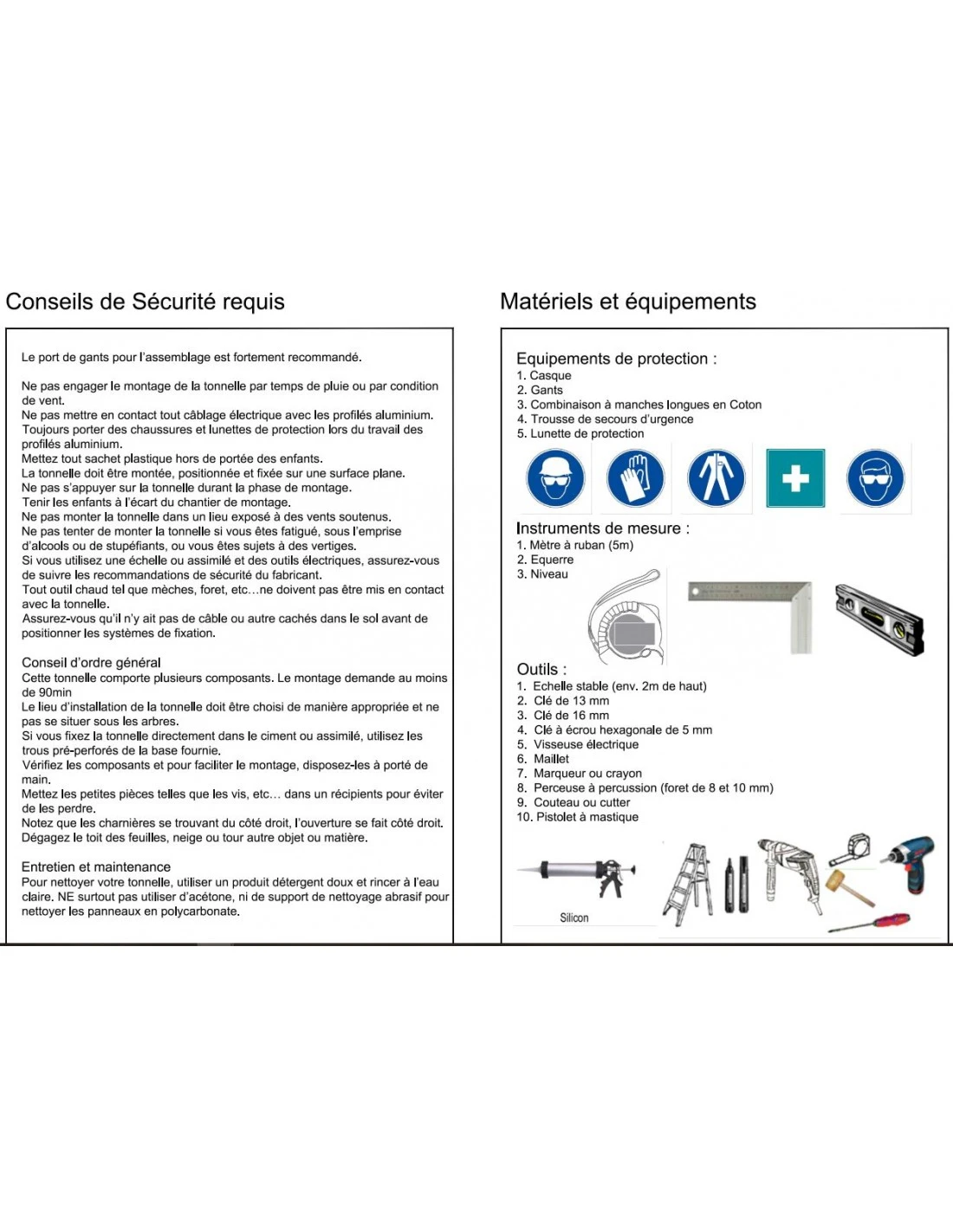 Conseils de Sécurité requis

Le port de gants pour l'assemblage est fortement recommandé.

Ne pas engager le montage de la tonnelle par temps de pluie ou par condition de vent.
Ne pas mettre en contact tout câblage électrique avec les profilés aluminium.
Toujours porter des chaussures et lunettes de protection lors du travail des profilés aluminium.
Mettez tout sachet plastique hors de portée des enfants.
La tonnelle doit être montée, positionnée et fixée sur une surface plane.
Ne pas s'appuyer sur la tonnelle durant la phase de montage.
Tenir les enfants à l'écart du chantier de montage.
Ne pas monter la tonnelle dans un lieu exposé à des vents soutenus.
Ne pas tenter de monter la tonnelle si vous êtes fatigué, sous l'emprise d'alcools ou de stupéfiants, ou vous êtes sujets à des vertiges.
Si vous utilisez une échelle ou assimilé et des outils électriques, assurez-vous de suivre les recommandations de sécurité du fabricant.
Tout outil chaud tel que mèches, foret, etc…ne doivent pas être mis en contact avec la tonnelle.
Assurez-vous qu'il n'y ait pas de câble ou autre cachés dans le sol avant de positionner les systèmes de fixation.

Conseil d'ordre général
Cette tonnelle comporte plusieurs composants. Le montage demande au moins de 90min
Le lieu d'installation de la tonnelle doit être choisi de manière appropriée et ne pas se situer sous les arbres.
Si vous fixez la tonnelle directement dans le ciment ou assimilé, utilisez les trous pré-perforés de la base fournie.
Vérifiez les composants et pour faciliter le montage, disposez-les à porté de main.
Mettez les petites pièces telles que les vis, etc… dans un récipients pour éviter de les perdre.
Notez que les charnières se trouvant du côté droit, l'ouverture se fait côté droit.
Dégagez le toit des feuilles, neige ou tour autre objet ou matière.

Entretien et maintenance
Pour nettoyer votre tonnelle, utiliser un produit détergent doux et rincer à l'eau claire. NE surtout pas utiliser d'acétone, ni de support de nettoyage abrasif pour nettoyer les panneaux en polycarbonate.

Matériels et équipements

Equipements de protection :
1. Casque
2. Gants
3. Combinaison à manches longues en Coton
4. Trousse de secours d'urgence
5. Lunette de protection

Instruments de mesure :
1. Mètre à ruban (5m)
2. Equerre
3. Niveau

Outils :
1. Echelle stable (env. 2m de haut)
2. Clé de 13 mm
3. Clé de 16 mm
4. Clé à écrou hexagonale de 5 mm
5. Visseuse électrique
6. Maillet
7. Marqueur ou crayon
8. Perceuse à percussion (foret de 8 et 10 mm)
9. Couteau ou cutter
10. Pistolet à mastique

Silicon